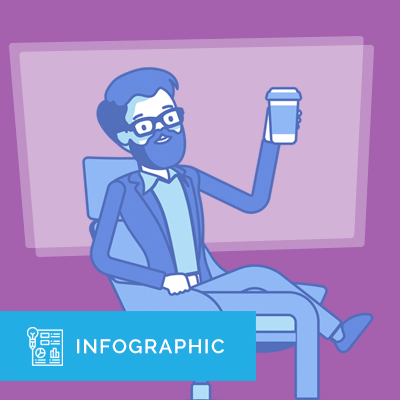 INFOGRAPHIC