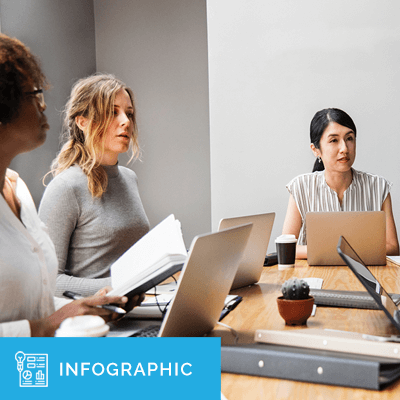 INFOGRAPHIC